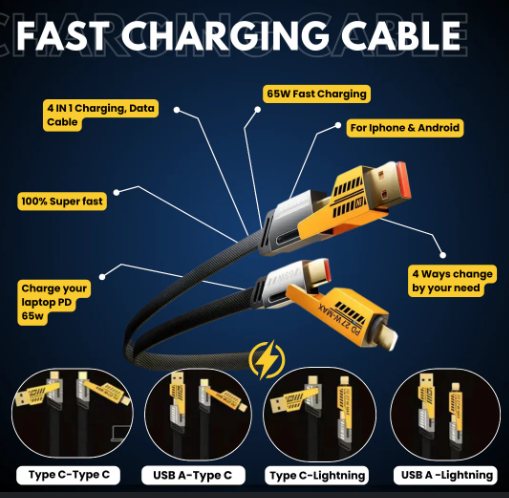 FAST CHARGING CABLE

4 IN 1 Charging, Data Cable

65W Fast Charging

For Iphone & Android

100% Super fast

Charge your laptop PD 65w

4 Ways change by your need

65W

PD 27W-MAX

Type C-Type C

USB A-Type C

Type C-Lightning

USB A -Lightning